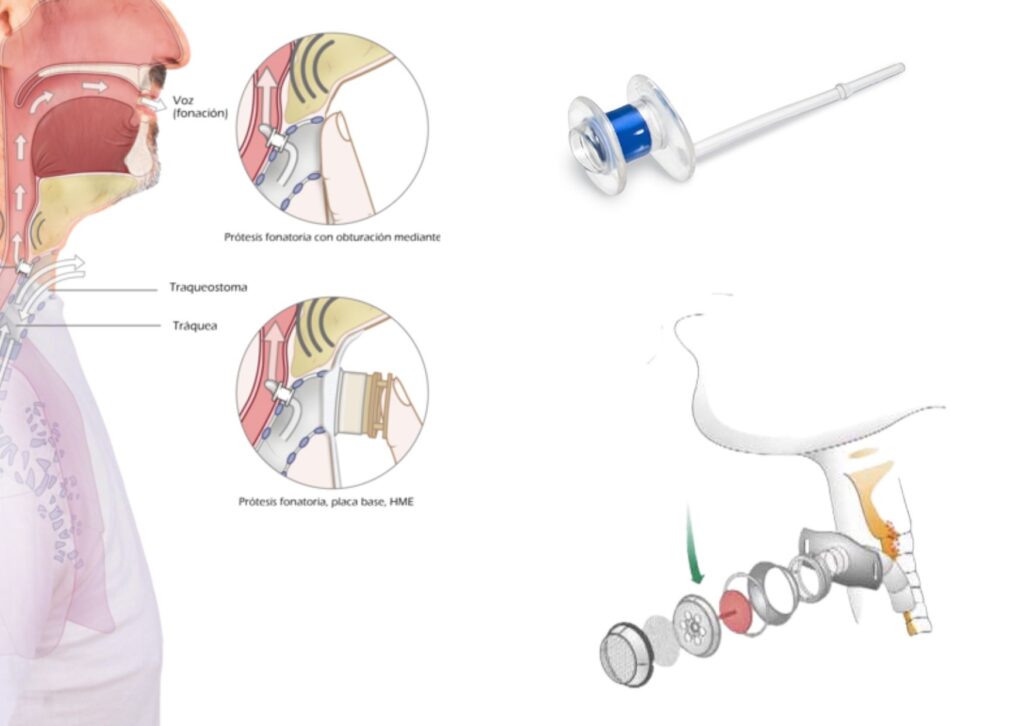 Voz (fonación)

Prótesis fonatoria con obturación mediante

Traqueostoma

Tráquea

Prótesis fonatoria, placa base, HME